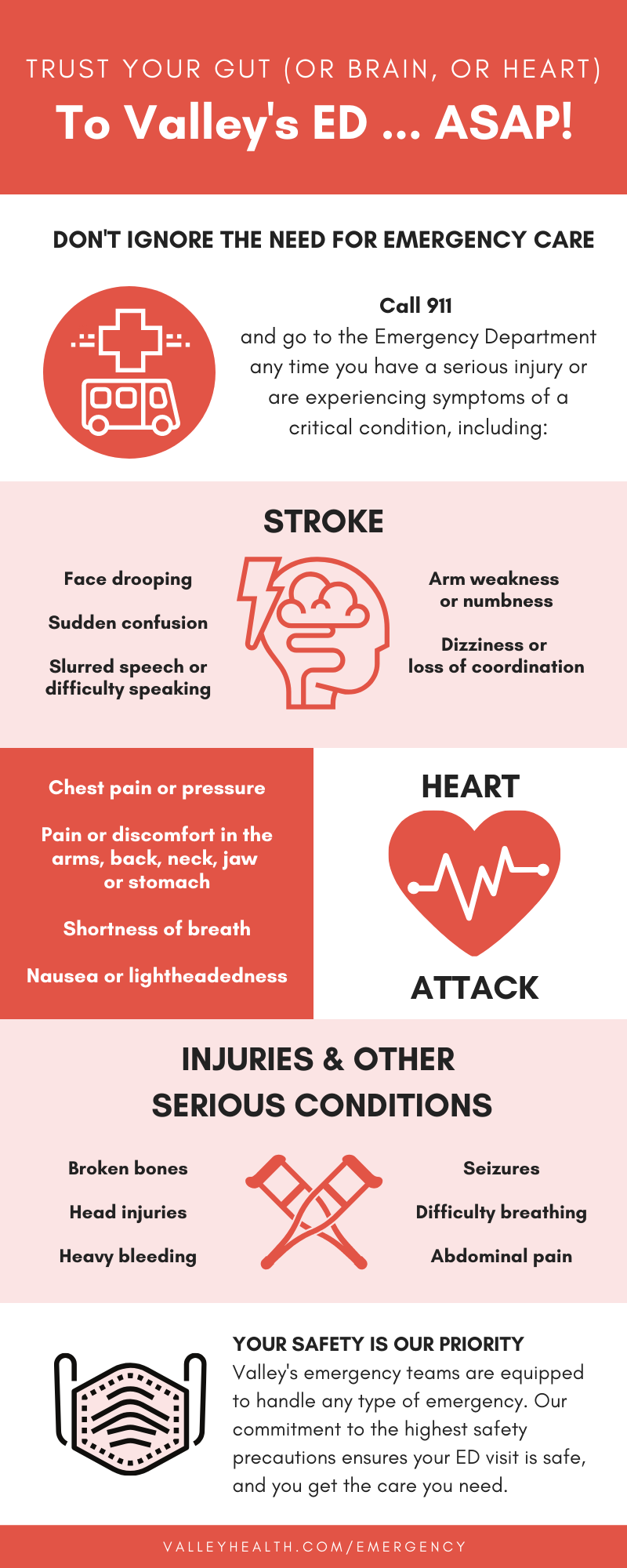 TRUST YOUR GUT (OR BRAIN, OR HEART)
To Valley's ED ... ASAP!

DON'T IGNORE THE NEED FOR EMERGENCY CARE

Call 911
and go to the Emergency Department any time you have a serious injury or are experiencing symptoms of a critical condition, including:

STROKE

Face drooping

Sudden confusion

Slurred speech or difficulty speaking

Arm weakness or numbness

Dizziness or loss of coordination

Chest pain or pressure

Pain or discomfort in the arms, back, neck, jaw or stomach

Shortness of breath

Nausea or lightheadedness

HEART

ATTACK

INJURIES & OTHER SERIOUS CONDITIONS

Broken bones

Head injuries

Heavy bleeding

Seizures

Difficulty breathing

Abdominal pain

YOUR SAFETY IS OUR PRIORITY
Valley's emergency teams are equipped to handle any type of emergency. Our commitment to the highest safety precautions ensures your ED visit is safe, and you get the care you need.

VALLEYHEALTH.COM/EMERGENCY